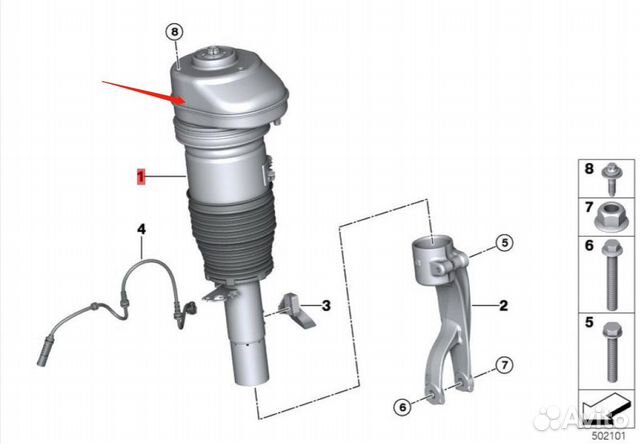 8
1
4
3
5
2
7
6
8
7
6
5
Avito
502101